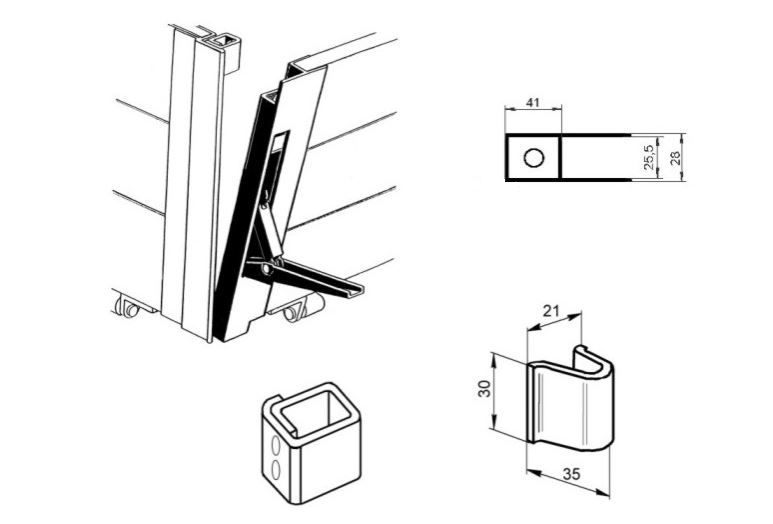 41
25,5
28
21
30
35